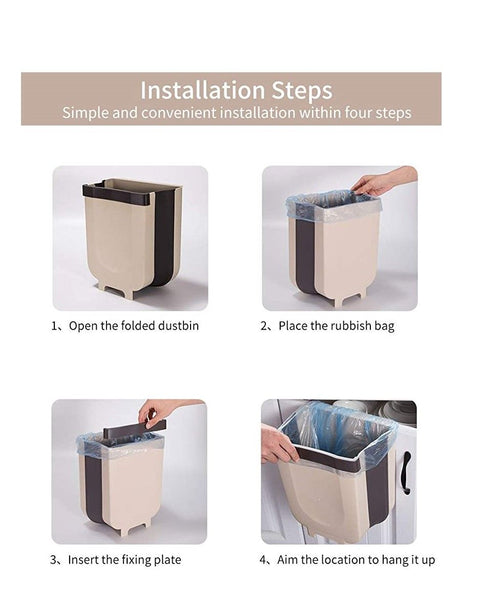 Installation Steps
Simple and convenient installation within four steps

1、Open the folded dustbin

2、Place the rubbish bag

3、Insert the fixing plate

4、Aim the location to hang it up