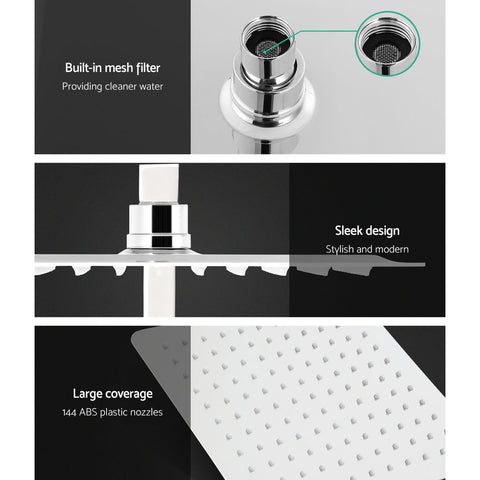 Built-in mesh filter
Providing cleaner water

Sleek design
Stylish and modern

Large coverage
144 ABS plastic nozzles