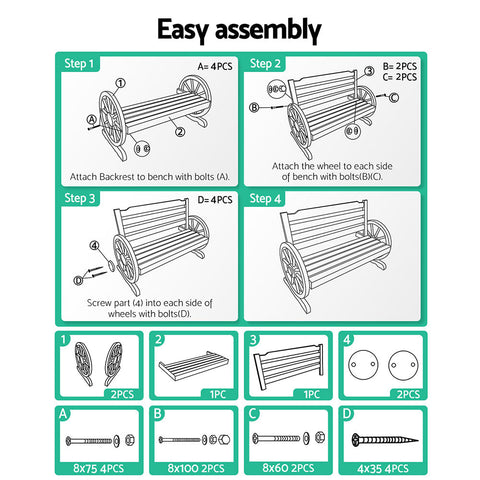 Easy assembly

Step 1
A= 4PCS
1
2
A
Attach Backrest to bench with bolts (A).

Step 2
B= 2PCS
C= 2PCS
3
B
C
Attach the wheel to each side of bench with bolts(B)(C).

Step 3
D= 4PCS
4
D
Screw part (4) into each side of wheels with bolts(D).

Step 4

1
2PCS

2
1PC

3
1PC

4
2PCS

A
8x75 4PCS

B
8x100 2PCS

C
8x60 2PCS

D
4x35 4PCS