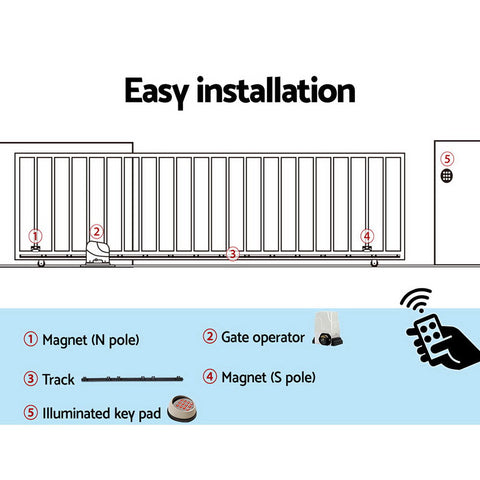 Easy installation

⑤

①

②

④

③

① Magnet (N pole)

② Gate operator

③ Track

④ Magnet (S pole)

⑤ Illuminated key pad