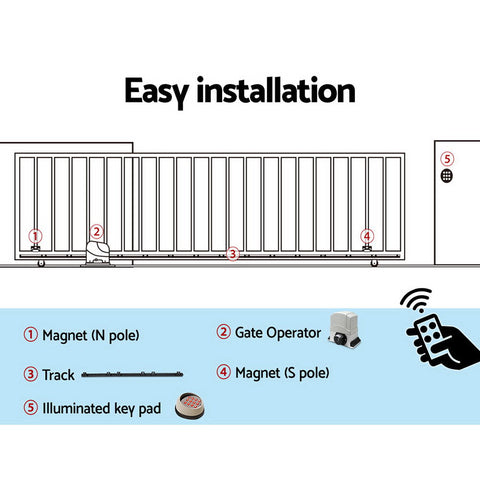 Easy installation

⑤

①

②

④

③

① Magnet (N pole)

② Gate Operator

③ Track

④ Magnet (S pole)

⑤ Illuminated key pad