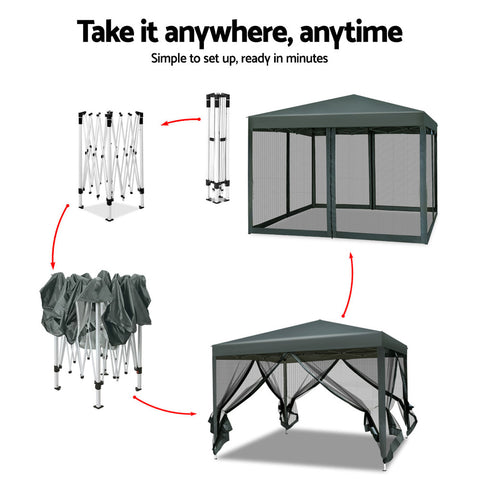 Take it anywhere, anytime

Simple to set up, ready in minutes