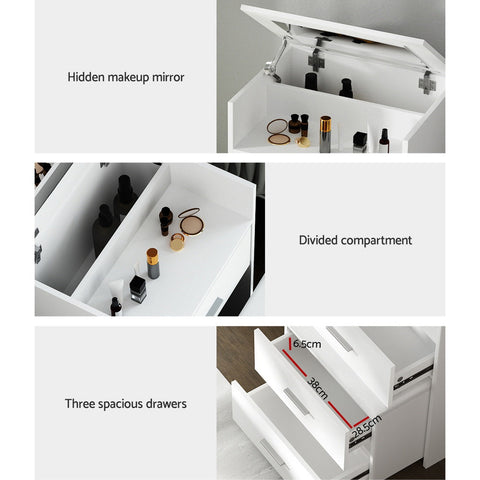 Hidden makeup mirror

Divided compartment

Three spacious drawers

6.5cm

38cm

28.5cm