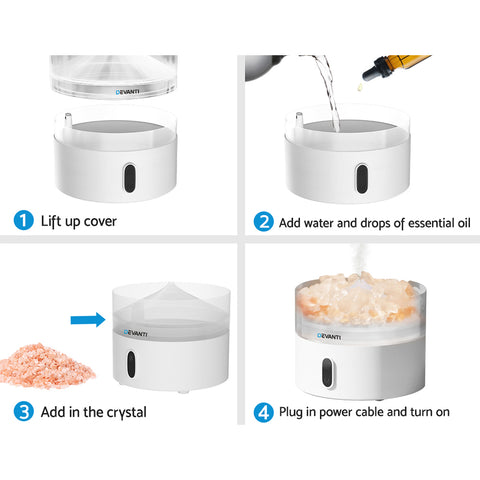 DEVANTI

1 Lift up cover

2 Add water and drops of essential oil

DEVANTI

3 Add in the crystal

DEVANTI

4 Plug in power cable and turn on