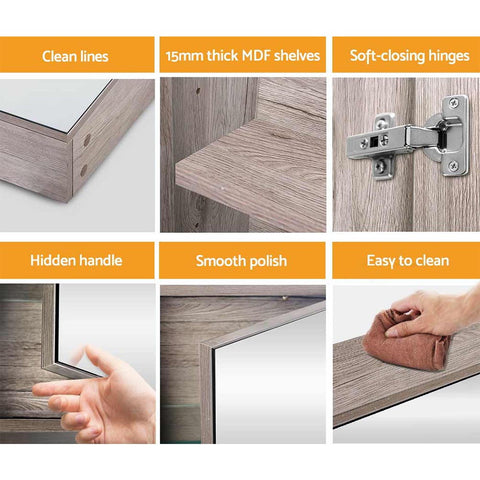 Clean lines

15mm thick MDF shelves

Soft-closing hinges

Hidden handle

Smooth polish

Easy to clean