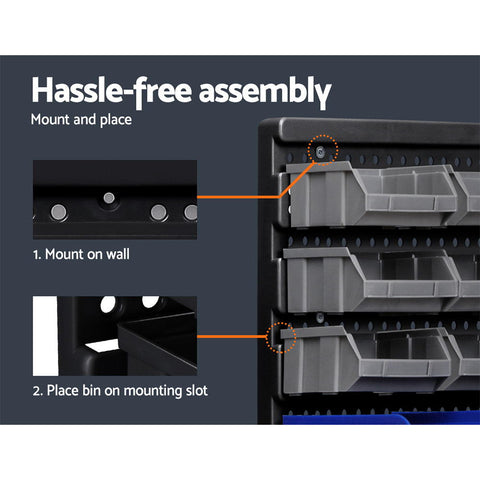 Hassle-free assembly
Mount and place

1. Mount on wall

2. Place bin on mounting slot