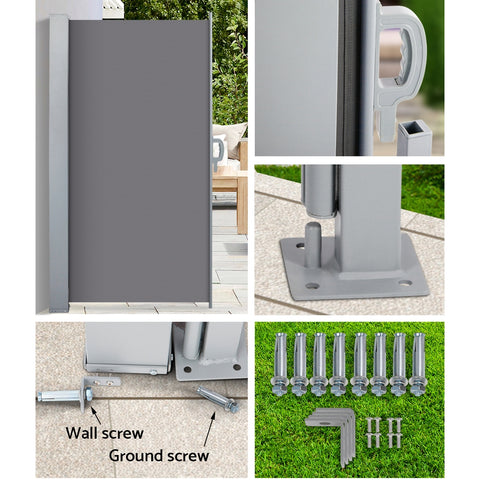 Wall screw

Ground screw