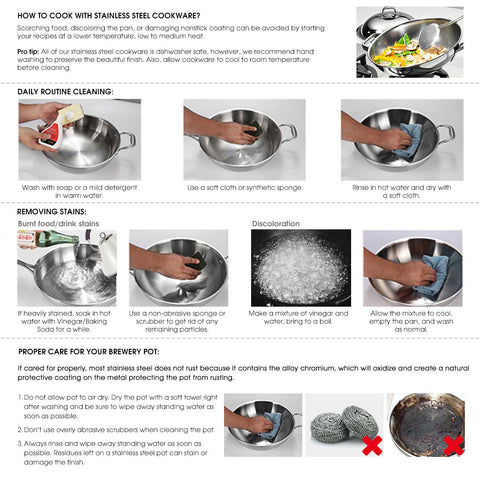 HOW TO COOK WITH STAINLESS STEEL COOKWARE?

Scorching food, discoloring the pan, or damaging nonstick coating can be avoided by starting your recipes at a lower temperature, low to medium heat.

Pro tip: All of our stainless steel cookware is dishwasher safe, however, we recommend hand washing to preserve the beautiful finish. Also, allow cookware to cool to room temperature before cleaning.

DAILY ROUTINE CLEANING:

Wash with soap or a mild detergent in warm water.

Use a soft cloth or synthetic sponge.

Rinse in hot water and dry with a soft cloth.

REMOVING STAINS:

Burnt food/drink stains

If heavily stained, soak in hot water with Vinegar/Baking Soda for a while.

Use a non-abrasive sponge or scrubber to get rid of any remaining particles.

Discoloration

Make a mixture of vinegar and water, bring to a boil.

Allow the mixture to cool, empty the pan, and wash as normal.

PROPER CARE FOR YOUR BREWERY POT:

If cared for properly, most stainless steel does not rust because it contains the alloy chromium, which will oxidize and create a natural protective coating on the metal protecting the pot from rusting.

1. Do not allow pot to air dry. Dry the pot with a soft towel right after washing and be sure to wipe away standing water as soon as possible.

2. Don't use overly abrasive scrubbers when cleaning the pot.

3. Always rinse and wipe away standing water as soon as possible. Residues left on a stainless steel pot can stain or damage the finish.