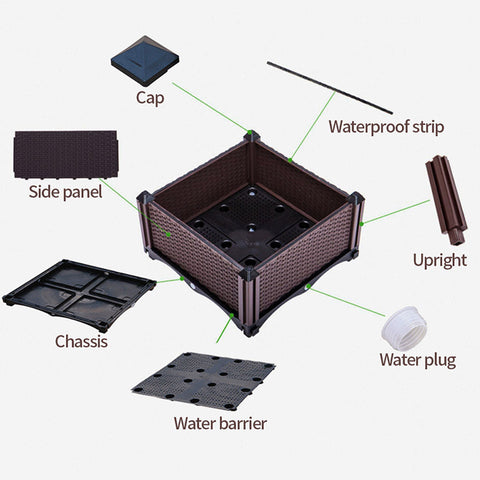 Cap

Waterproof strip

Side panel

Upright

Chassis

Water plug

Water barrier