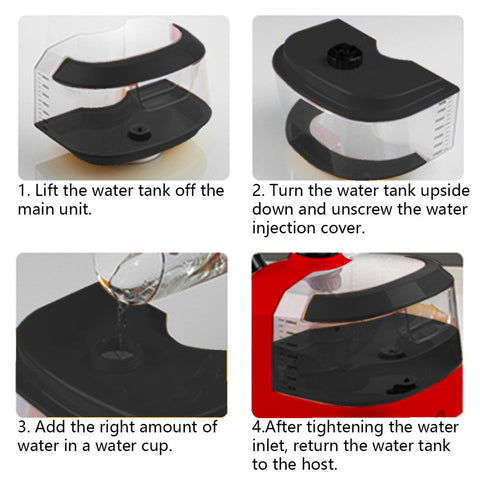 1. Lift the water tank off the main unit.

2. Turn the water tank upside down and unscrew the water injection cover.

3. Add the right amount of water in a water cup.

4.After tightening the water inlet, return the water tank to the host.