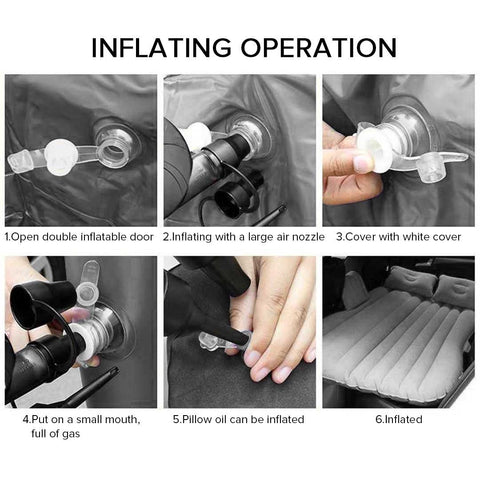 INFLATING OPERATION

1.Open double inflatable door

2.Inflating with a large air nozzle

3.Cover with white cover

4.Put on a small mouth, full of gas

5.Pillow oil can be inflated

6.Inflated