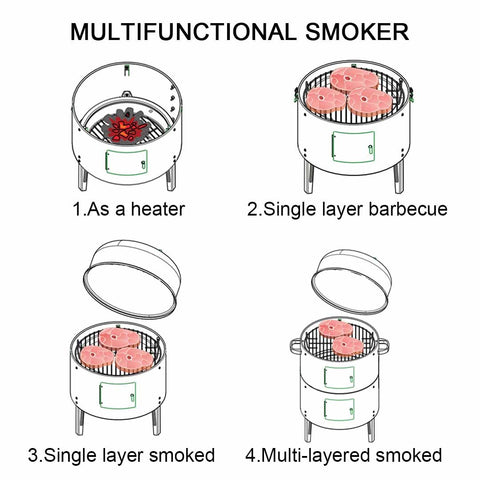 MULTIFUNCTIONAL SMOKER

1.As a heater

2.Single layer barbecue

3.Single layer smoked

4.Multi-layered smoked