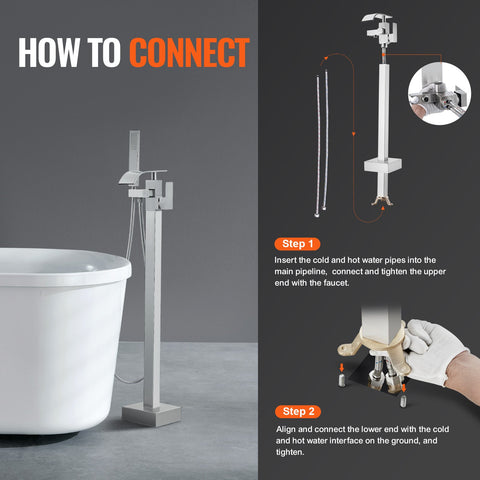 HOW TO CONNECT

Step 1

Insert the cold and hot water pipes into the main pipeline, connect and tighten the upper end with the faucet.

Step 2

Align and connect the lower end with the cold and hot water interface on the ground, and tighten.