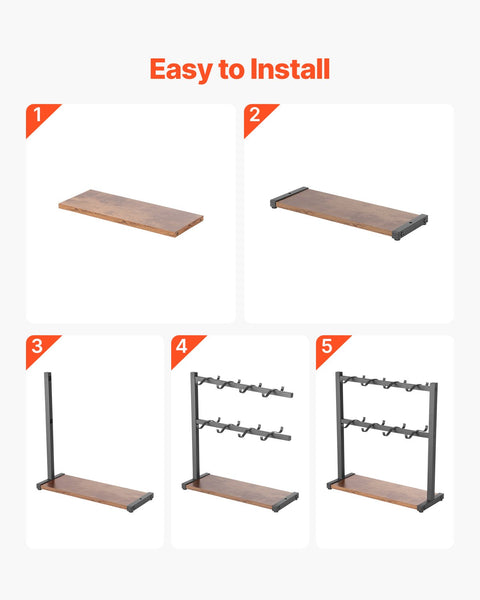 Easy to Install

1

2

3

4

5