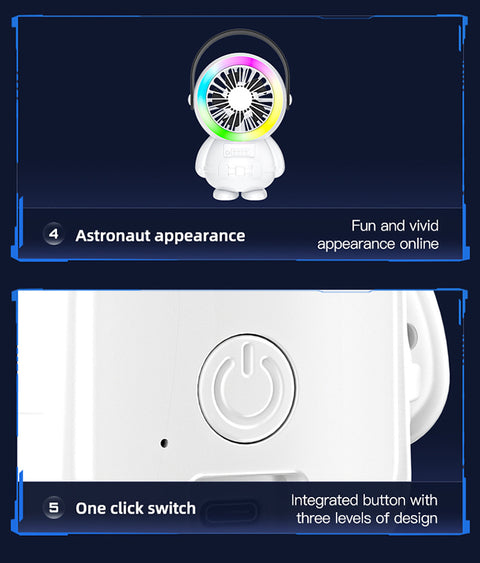 4 Astronaut appearance

Fun and vivid appearance online

5 One click switch

Integrated button with three levels of design