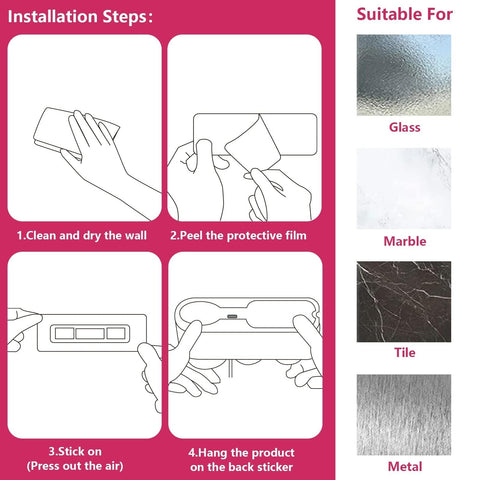 Installation Steps:

1.Clean and dry the wall

2.Peel the protective film

3.Stick on
(Press out the air)

4.Hang the product
on the back sticker

Suitable For

Glass

Marble

Tile

Metal