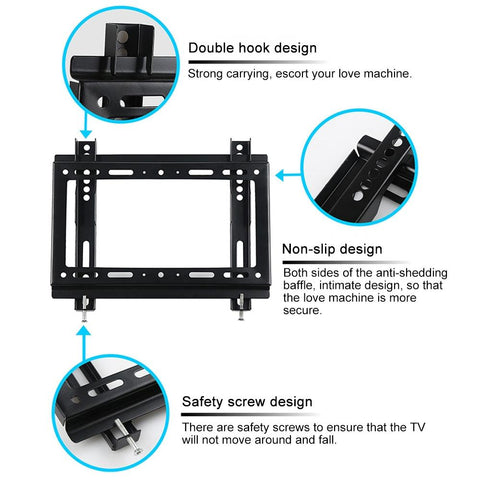 Double hook design

Strong carrying, escort your love machine.

Non-slip design

Both sides of the anti-shedding baffle, intimate design, so that the love machine is more secure.

Safety screw design

There are safety screws to ensure that the TV will not move around and fall.