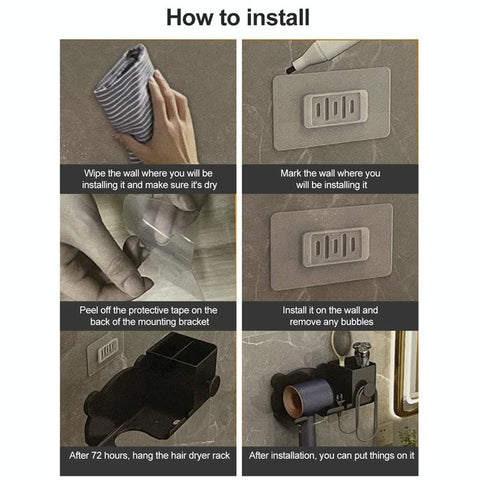 How to install

Wipe the wall where you will be installing it and make sure it's dry

Mark the wall where you will be installing it

Peel off the protective tape on the back of the mounting bracket

Install it on the wall and remove any bubbles

After 72 hours, hang the hair dryer rack

After installation, you can put things on it