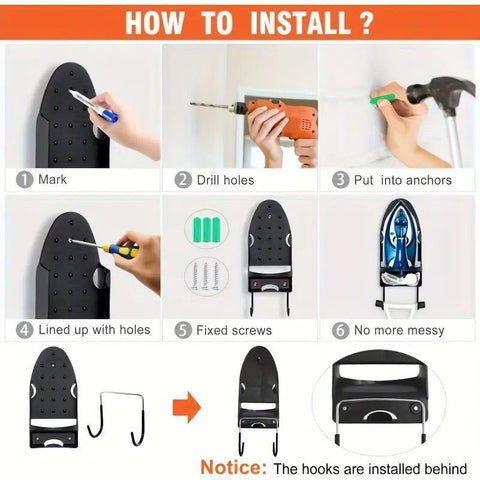 HOW TO INSTALL ?

1 Mark

2 Drill holes

3 Put into anchors

4 Lined up with holes

5 Fixed screws

6 No more messy

Notice: The hooks are installed behind