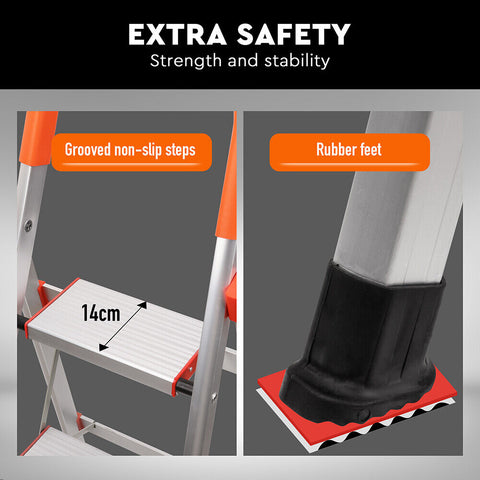 EXTRA SAFETY
Strength and stability

Grooved non-slip steps

14cm

Rubber feet