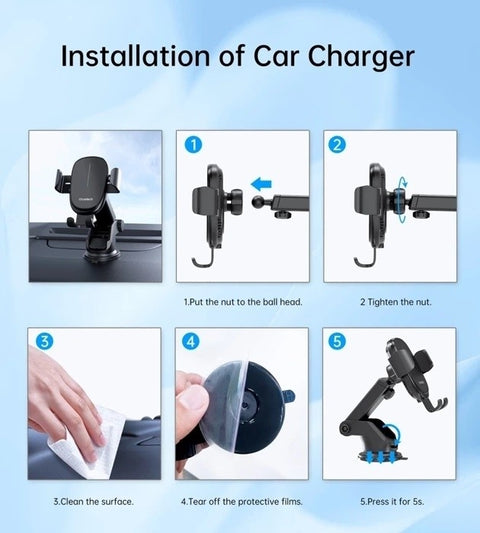 Installation of Car Charger

1

2

1.Put the nut to the ball head.

2 Tighten the nut.

3

4

5

3.Clean the surface.

4.Tear off the protective films.

5.Press it for 5s.