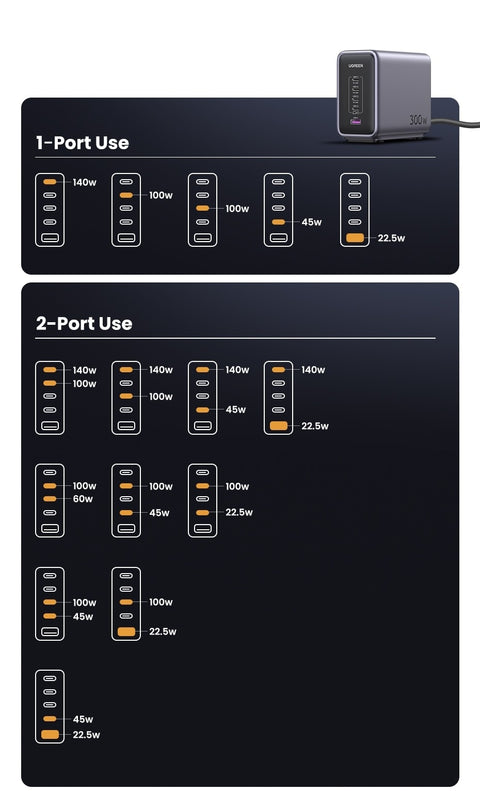 UGREEN
300W

1-Port Use

140w

100w

100w

45w

22.5w

2-Port Use

140w
100w

140w
100w

140w
45w

140w
22.5w

100w
60w

100w
45w

100w
22.5w

100w
45w

100w
22.5w

45w
22.5w