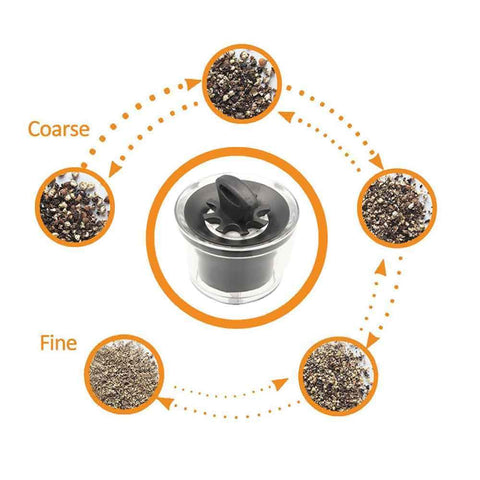 Coarse

Fine