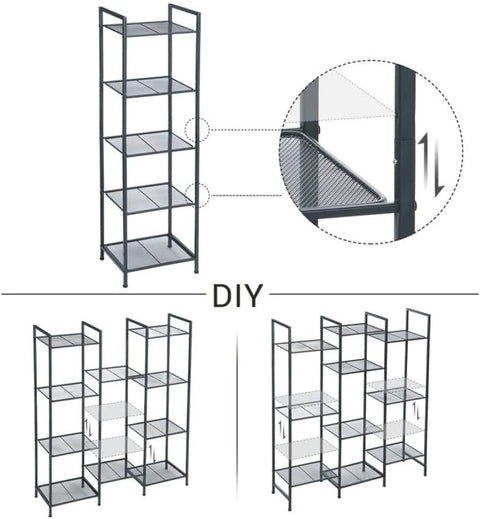 DIY