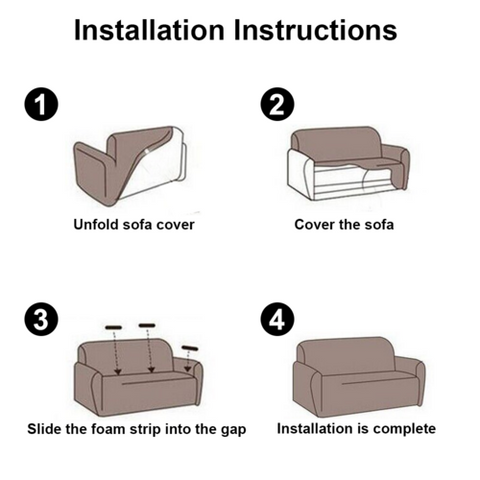 Installation Instructions

1

Unfold sofa cover

2

Cover the sofa

3

Slide the foam strip into the gap

4

Installation is complete