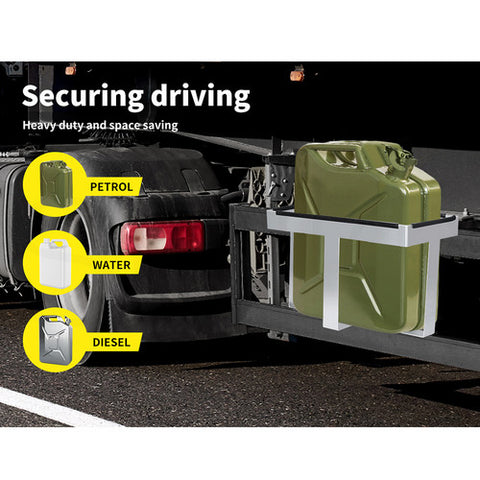 Securing driving

Heavy duty and space saving

PETROL

WATER

DIESEL