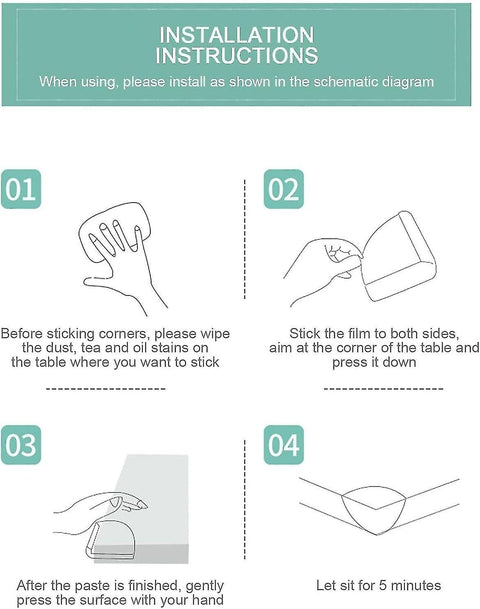 INSTALLATION INSTRUCTIONS

When using, please install as shown in the schematic diagram

01

Before sticking corners, please wipe the dust, tea and oil stains on the table where you want to stick

02

Stick the film to both sides, aim at the corner of the table and press it down

03

After the paste is finished, gently press the surface with your hand

04

Let sit for 5 minutes