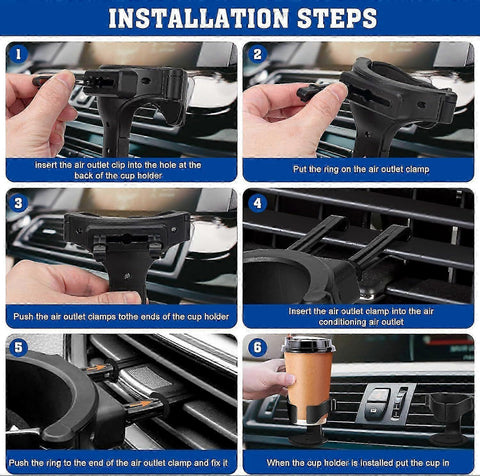 INSTALLATION STEPS

1

insert the air outlet clip into the hole at the back of the cup holder

2

Put the ring on the air outlet clamp

3

Push the air outlet clamps tothe ends of the cup holder

4

Insert the air outlet clamp into the air conditioning air outlet

5

Push the ring to the end of the air outlet clamp and fix it

6

When the cup holder is installed put the cup in