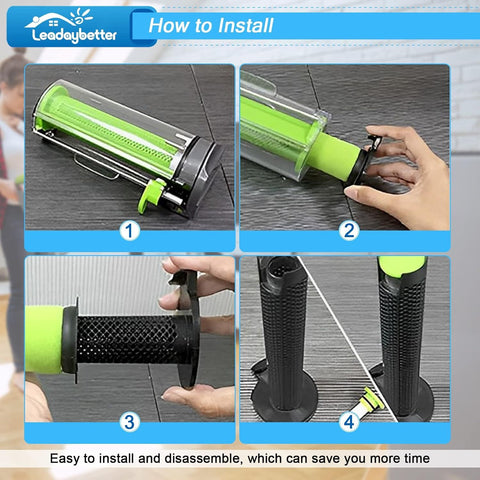 Leadaybetter

How to Install

1

2

3

4

Easy to install and disassemble, which can save you more time