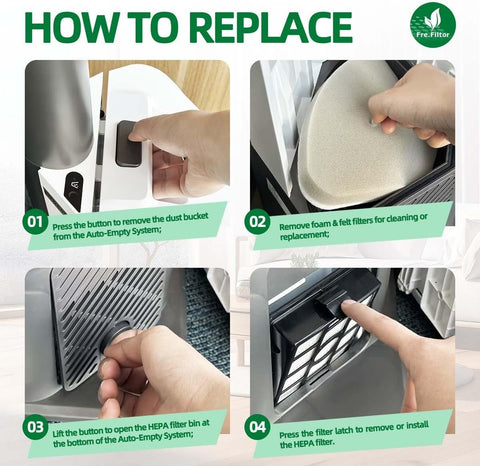 HOW TO REPLACE

Fre.Filtor

01 Press the button to remove the dust bucket from the Auto-Empty System;

02 Remove foam & felt filters for cleaning or replacement;

03 Lift the button to open the HEPA filter bin at the bottom of the Auto-Empty System;

04 Press the filter latch to remove or install the HEPA filter.