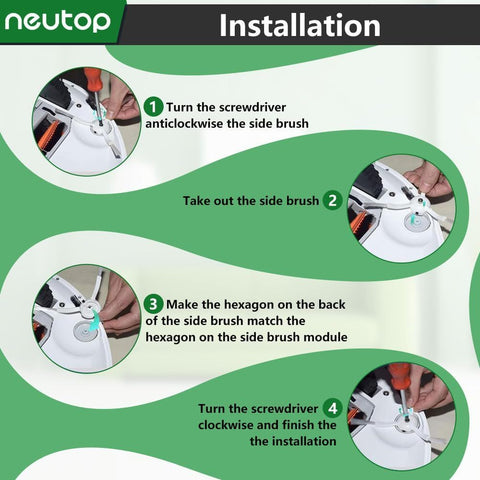 neutop

Installation

1 Turn the screwdriver anticlockwise the side brush

Take out the side brush 2

3 Make the hexagon on the back of the side brush match the hexagon on the side brush module

Turn the screwdriver 4 clockwise and finish the the installation