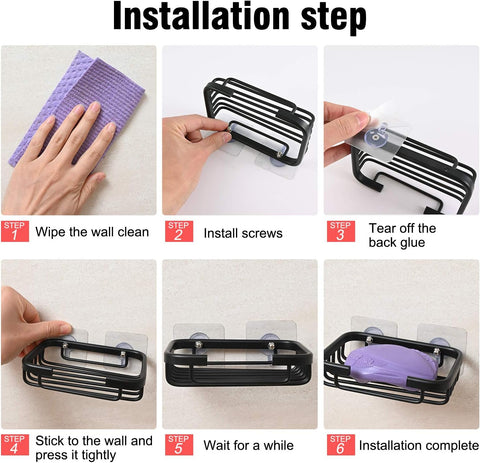 Installation step

STEP 1 Wipe the wall clean

STEP 2 Install screws

STEP 3 Tear off the back glue

STEP 4 Stick to the wall and press it tightly

STEP 5 Wait for a while

STEP 6 Installation complete