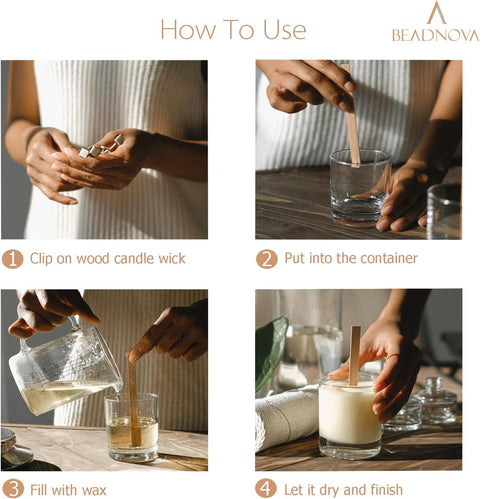 How To Use

BEADNOVA

1 Clip on wood candle wick

2 Put into the container

3 Fill with wax

4 Let it dry and finish