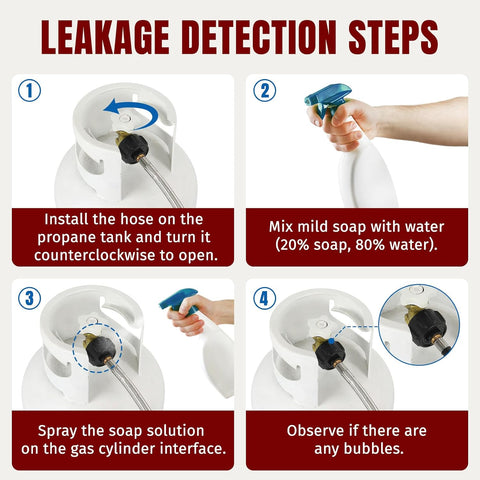 LEAKAGE DETECTION STEPS

1

Install the hose on the propane tank and turn it counterclockwise to open.

2

Mix mild soap with water (20% soap, 80% water).

3

Spray the soap solution on the gas cylinder interface.

4

Observe if there are any bubbles.