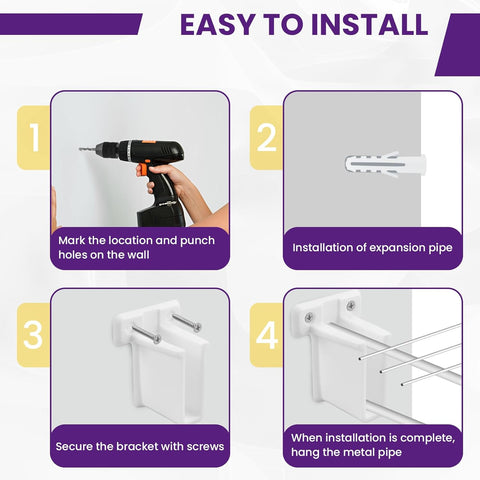 EASY TO INSTALL

1

Mark the location and punch holes on the wall

2

Installation of expansion pipe

3

Secure the bracket with screws

4

When installation is complete, hang the metal pipe