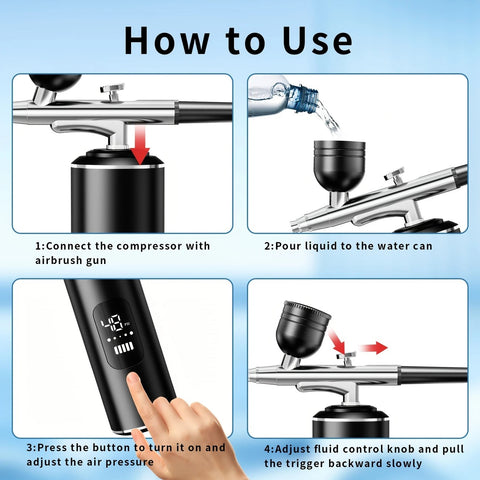 How to Use

1:Connect the compressor with airbrush gun

2:Pour liquid to the water can

48 PSI

3:Press the button to turn it on and adjust the air pressure

4:Adjust fluid control knob and pull the trigger backward slowly