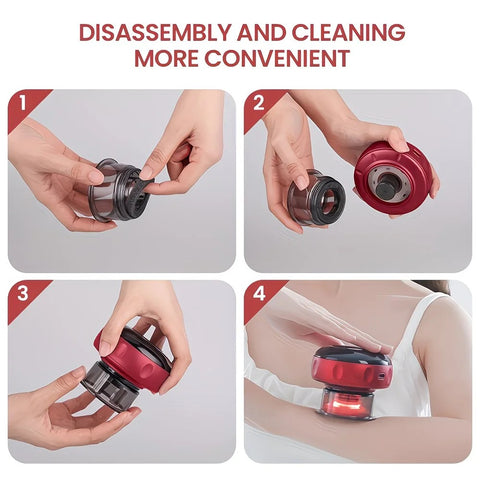 DISASSEMBLY AND CLEANING MORE CONVENIENT

1

2

3

4