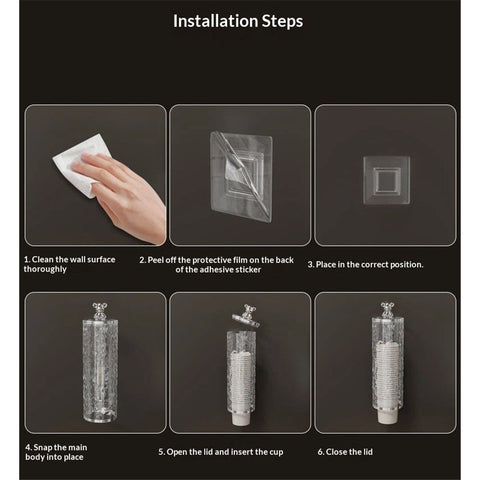 Installation Steps

1. Clean the wall surface thoroughly

2. Peel off the protective film on the back of the adhesive sticker

3. Place in the correct position.

4. Snap the main body into place

5. Open the lid and insert the cup

6. Close the lid