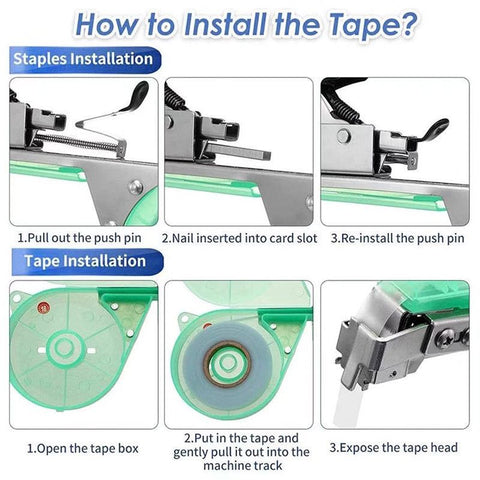 How to Install the Tape?

Staples Installation

1.Pull out the push pin

2.Nail inserted into card slot

3.Re-install the push pin

Tape Installation

1.Open the tape box

2.Put in the tape and gently pull it out into the machine track

3.Expose the tape head