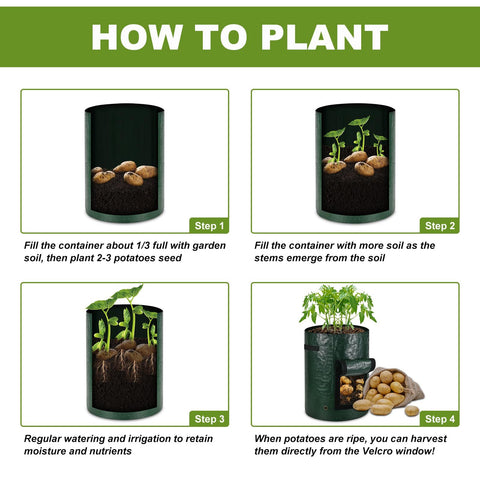 HOW TO PLANT

Step 1

Fill the container about 1/3 full with garden soil, then plant 2-3 potatoes seed

Step 2

Fill the container with more soil as the stems emerge from the soil

Step 3

Regular watering and irrigation to retain moisture and nutrients

Step 4

When potatoes are ripe, you can harvest them directly from the Velcro window!