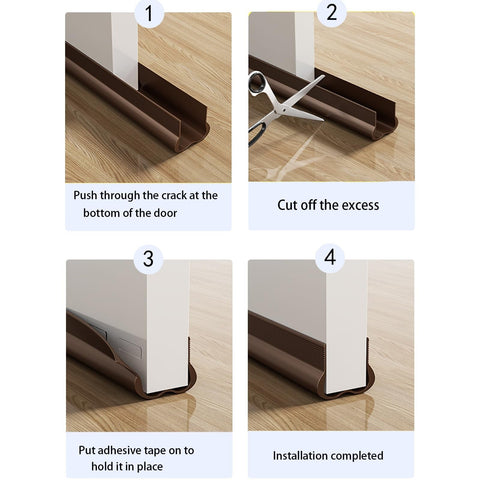 1

Push through the crack at the bottom of the door

2

Cut off the excess

3

Put adhesive tape on to hold it in place

4

Installation completed