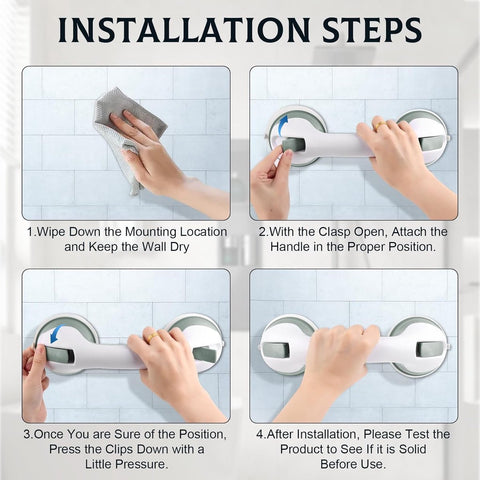 INSTALLATION STEPS

1.Wipe Down the Mounting Location and Keep the Wall Dry

2.With the Clasp Open, Attach the Handle in the Proper Position.

3.Once You are Sure of the Position, Press the Clips Down with a Little Pressure.

4.After Installation, Please Test the Product to See If it is Solid Before Use.