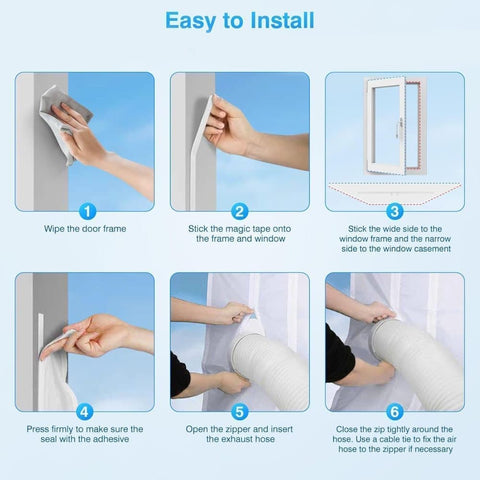 Easy to Install

1
Wipe the door frame

2
Stick the magic tape onto the frame and window

3
Stick the wide side to the window frame and the narrow side to the window casement

4
Press firmly to make sure the seal with the adhesive

5
Open the zipper and insert the exhaust hose

6
Close the zip tightly around the hose. Use a cable tie to fix the air hose to the zipper if necessary