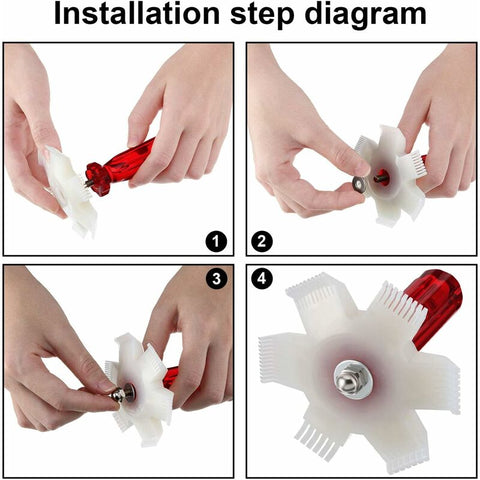 Installation step diagram

1

2

3

4