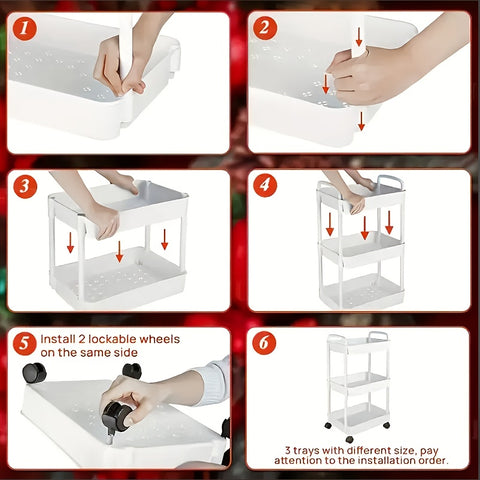 1

2

3

4

5 Install 2 lockable wheels on the same side

6

3 trays with different size, pay attention to the installation order.