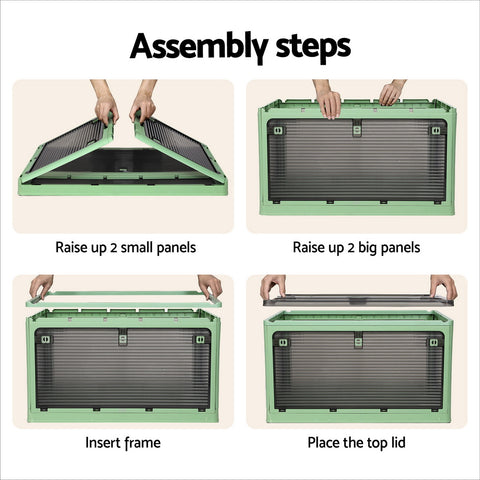 Assembly steps

Raise up 2 small panels

Raise up 2 big panels

Insert frame

Place the top lid